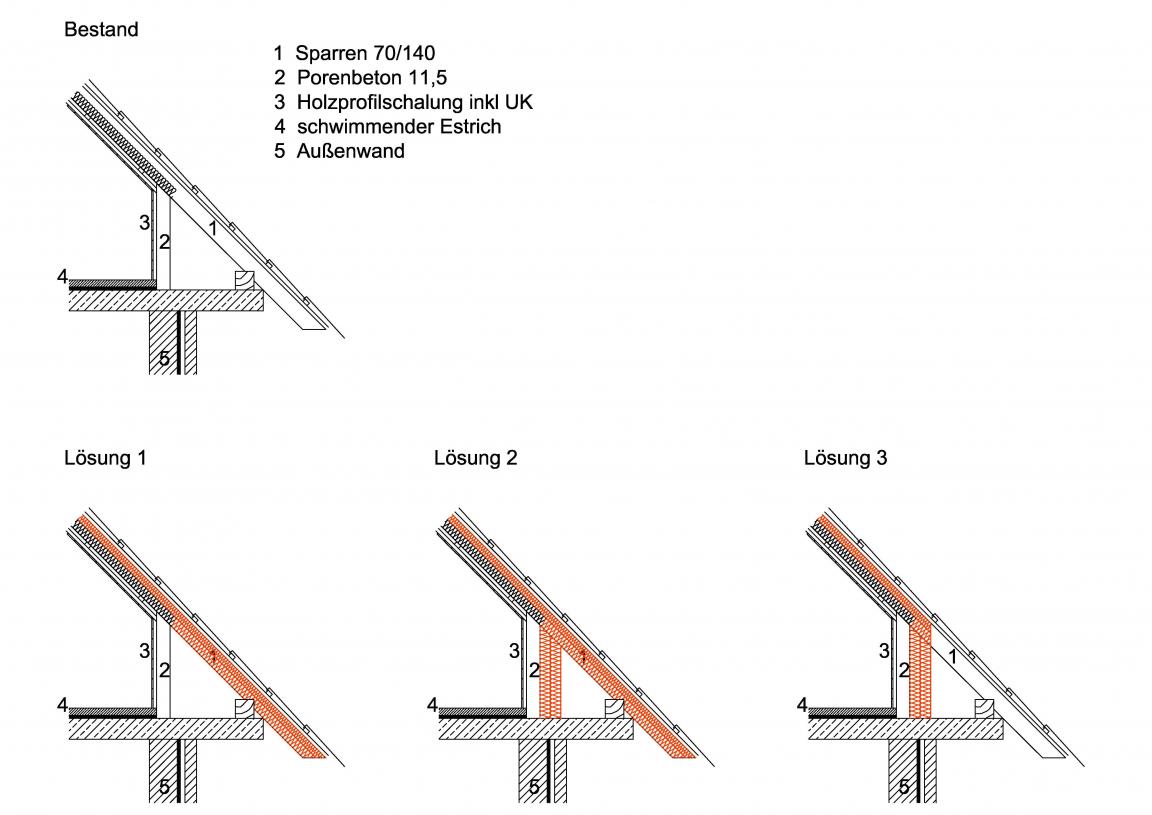 Bestand

1 Sparren 70/140
2 Porenbeton 11,5
3 Holzprofilschalung inkl UK
4 schwimmender Estrich
5 Außenwand

3
2
1
4
5

Lösung 1

3
2
1
4
5

Lösung 2

3
2
1
4
5

Lösung 3

3
2
1
4
5