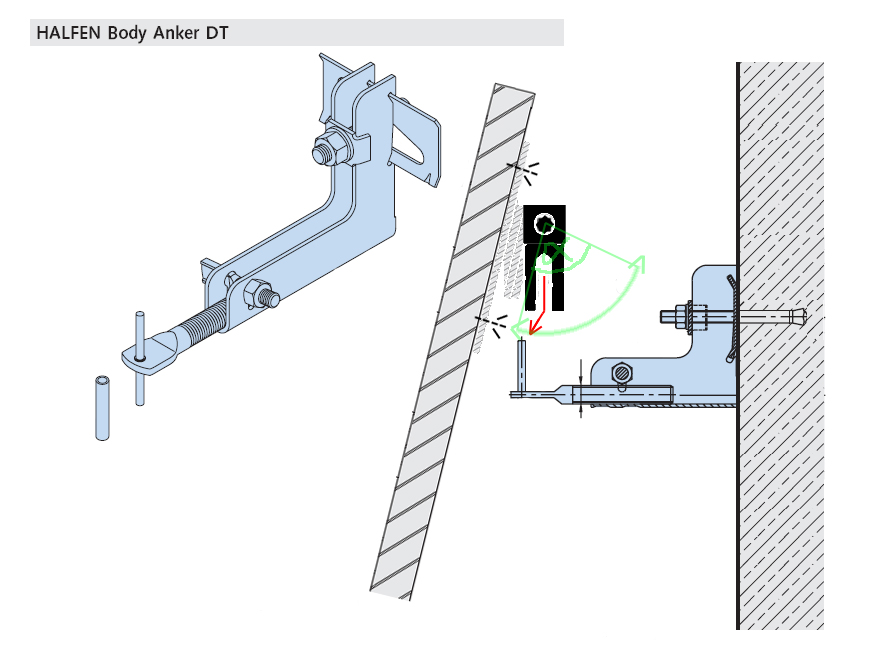 HALFEN Body Anker DT